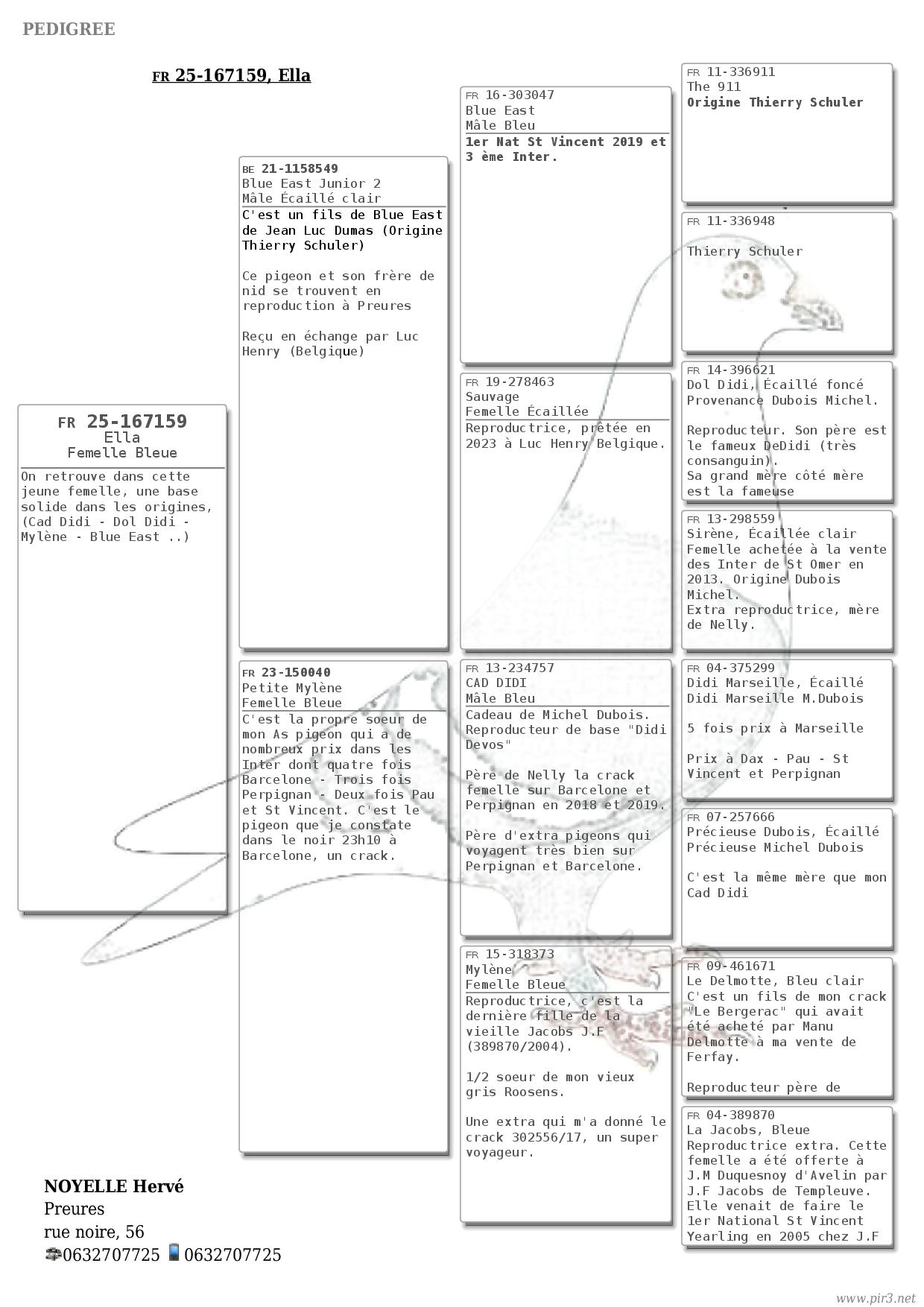 PEDIGREE

FR 25-167159, Ella

FR 25-167159
Ella
Femelle Bleue

On retrouve dans cette jeune femelle, une base solide dans les origines, (Cad Didi - Dol Didi - Mylène - Blue East ..)

BE 21-1158549
Blue East Junior 2
Mâle Écaillé clair

C'est un fils de Blue East de Jean Luc Dumas (Origine Thierry Schuler)

Ce pigeon et son frère de nid se trouvent en reproduction à Preures

Reçu en échange par Luc Henry (Belgique)

FR 23-150040
Petite Mylène
Femelle Bleue

C'est la propre soeur de mon As pigeon qui a de nombreux prix dans les Inter dont quatre fois Barcelone - Trois fois Perpignan - Deux fois Pau et St Vincent. C'est le pigeon que je constate dans le noir 23h10 à Barcelone, un crack.

FR 16-303047
Blue East
Mâle Bleu

1er Nat St Vincent 2019 et 3 ème Inter.

FR 19-278463
Sauvage
Femelle Écaillée

Reproductrice, prêtée en 2023 à Luc Henry Belgique.

FR 13-234757
CAD DIDI
Mâle Bleu

Cadeau de Michel Dubois. Reproducteur de base "Didi Devos"

Père de Nelly la crack femelle sur Barcelone et Perpignan en 2018 et 2019.

Père d'extra pigeons qui voyagent très bien sur Perpignan et Barcelone.

FR 15-318373
Mylène
Femelle Bleue

Reproductrice, c'est la dernière fille de la vieille Jacobs J.F (389870/2004).

1/2 soeur de mon vieux gris Roosens.

Une extra qui m'a donné le crack 302556/17, un super voyageur.

FR 11-336911
The 911
Origine Thierry Schuler

FR 11-336948

Thierry Schuler

FR 14-396621
Dol Didi, Écaillé foncé
Provenance Dubois Michel.

Reproducteur. Son père est le fameux DeDidi (très consanguin).
Sa grand mère côté mère est la fameuse

FR 13-298559
Sirène, Écaillée clair
Femelle achetée à la vente des Inter de St Omer en 2013. Origine Dubois Michel.
Extra reproductrice, mère de Nelly.

FR 04-375299
Didi Marseille, Écaillé
Didi Marseille M.Dubois

5 fois prix à Marseille

Prix à Dax - Pau - St Vincent et Perpignan

FR 07-257666
Précieuse Dubois, Écaillé
Précieuse Michel Dubois

C'est la même mère que mon Cad Didi

FR 09-461671
Le Delmotte, Bleu clair
C'est un fils de mon crack "Le Bergerac" qui avait été acheté par Manu Delmotte à ma vente de Ferfay.

Reproducteur père de

FR 04-389870
La Jacobs, Bleue
Reproductrice extra. Cette femelle a été offerte à J.M Duquesnoy d'Avelin par J.F Jacobs de Templeuve. Elle venait de faire le 1er National St Vincent Yearling en 2005 chez J.F

NOYELLE Hervé
Preures
rue noire, 56
0632707725 0632707725

www.pir3.net